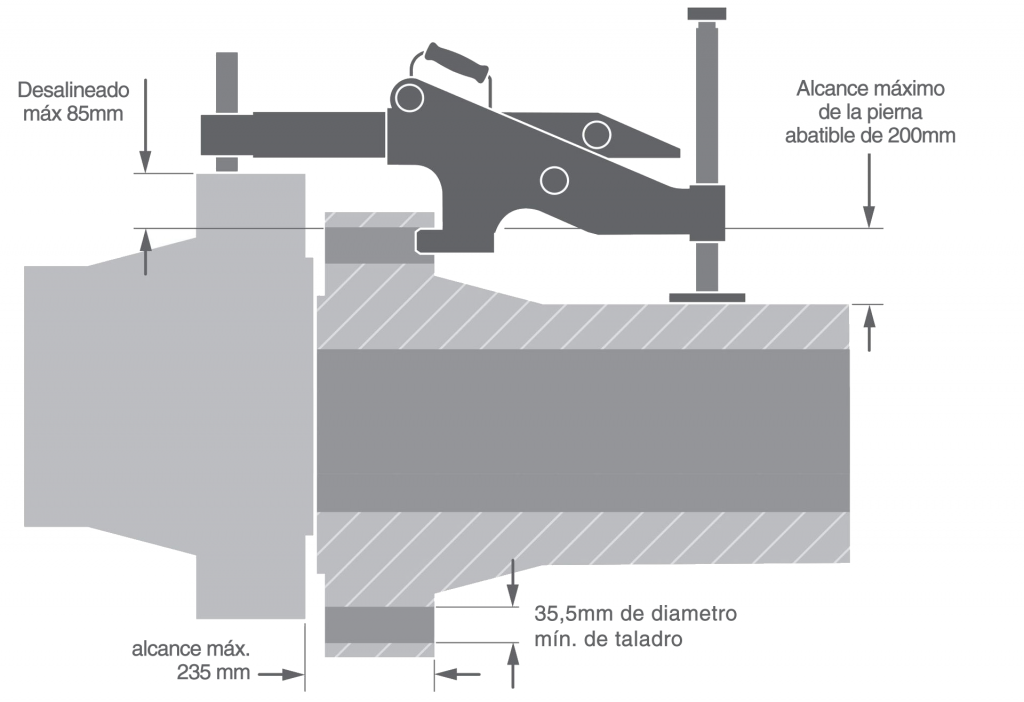 Desalineado máx 85mm

Alcance máximo de la pierna abatible de 200mm

35,5mm de diametro mín. de taladro

alcance máx. 235 mm